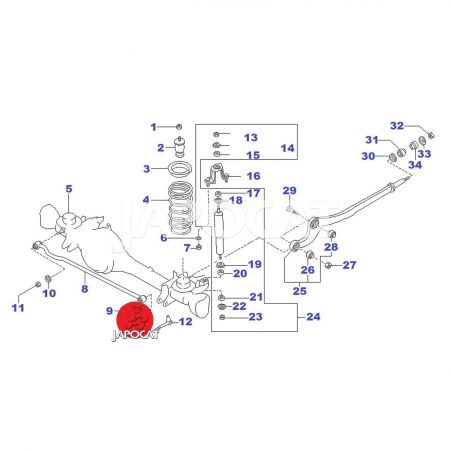 1
2
3
4
5
6
7
8
9
10
11
12
13
14
15
16
17
18
19
20
21
22
23
24
25
26
27
28
29
30
31
32
33
34
JAPOCAT
JAPOCAT