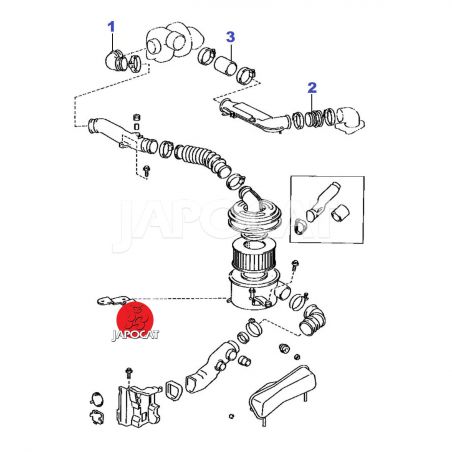 1
3
2
JAPOCAT
JAPOCAT