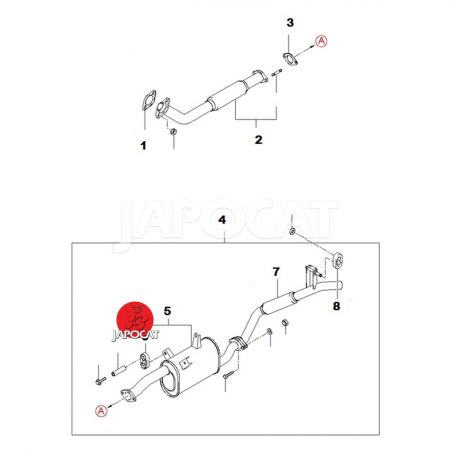 3
A
1
2
JAPOCAT
4
7
8
5
JAPOCAT
A