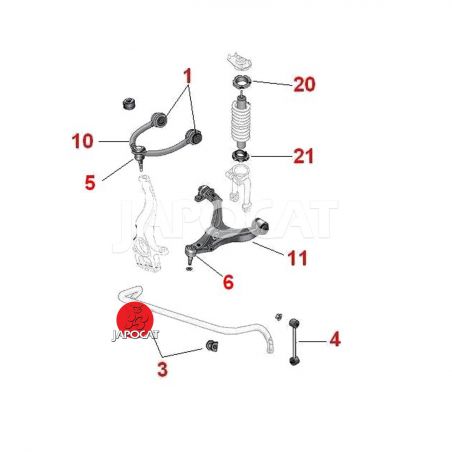 1
20
10
21
5
JAPOCAT
11
6
JAPOCAT
4
3