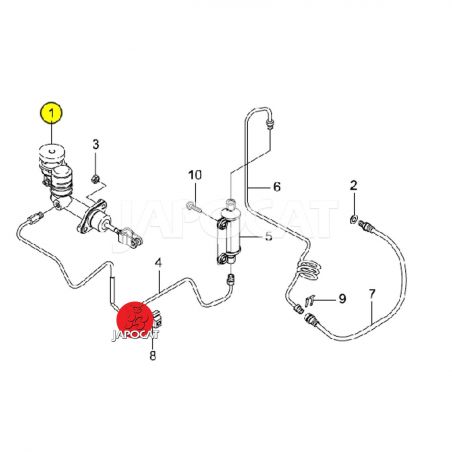 1
3
10
6
2
JAPOCAT
5
4
9
7
JAPOCAT
8