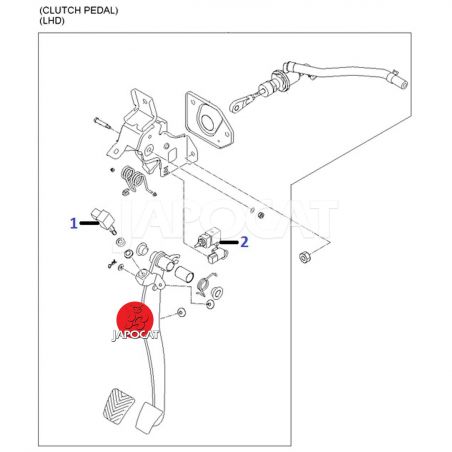 (CLUTCH PEDAL)
(LHD)

JAPOCAT

1

2

JAPOCAT