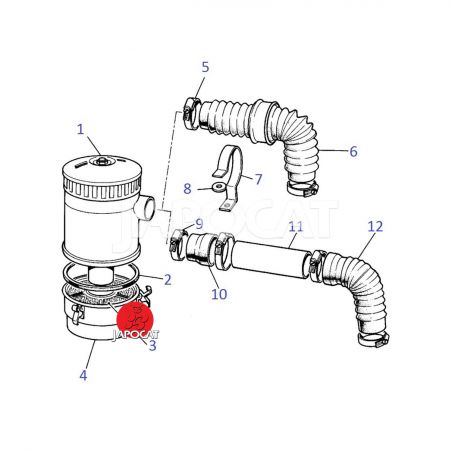 5
1
6
7
8
JAPOCAT
9
11
12
2
10
JAPOCAT
3
4