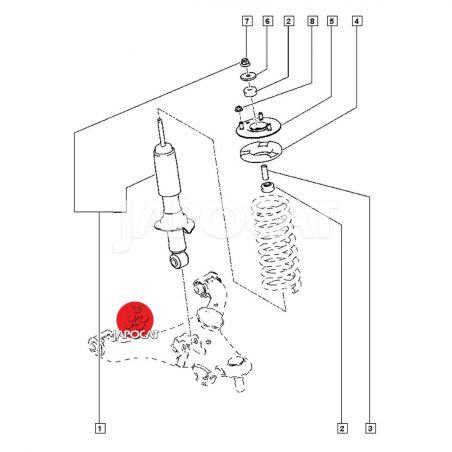 7
6
2
8
5
4
JAPOCAT
JAPOCAT
1
2
3