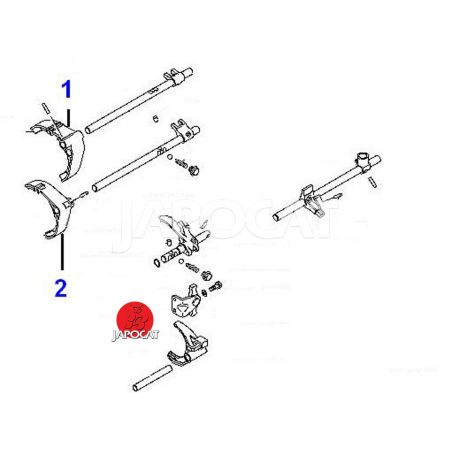 1

2

JAPOCAT

JAPOCAT