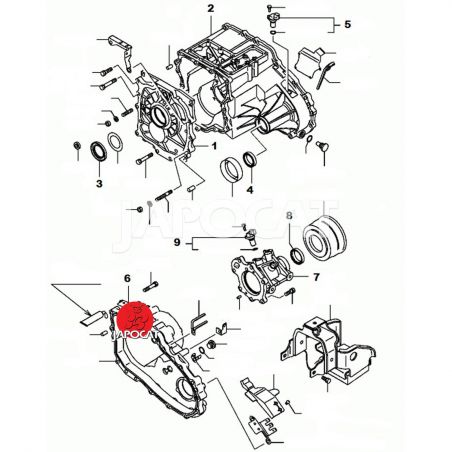 2
5
1
3
4
JAPOCAT
8
9
7
6
JAPOCAT