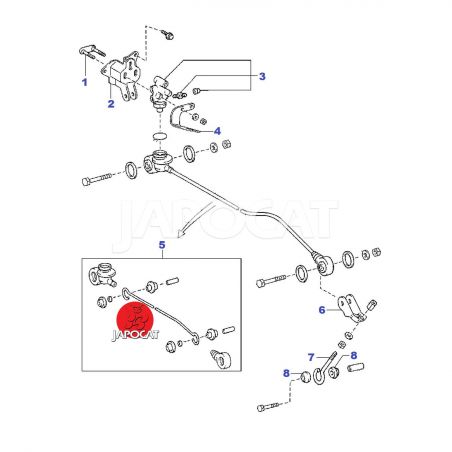 1
2
3
4
JAPOCAT
5
JAPOCAT
6
7
8
8