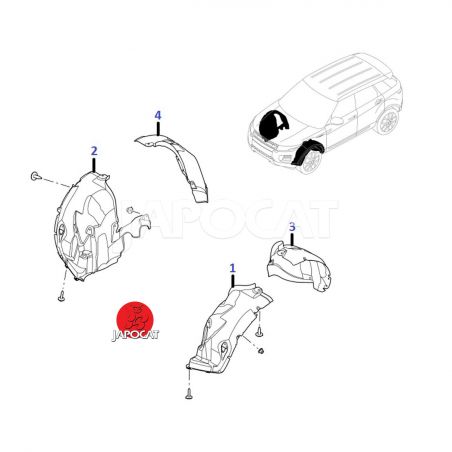 4
2
JAPOCAT
3
1
JAPOCAT