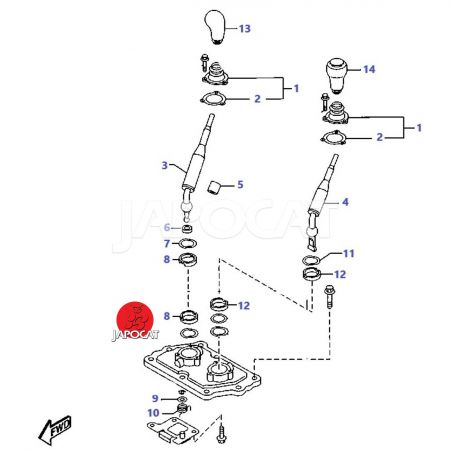 13
14
1
2
1
2
3
5
4
JAPOCAT
6
7
8
11
12
12
8
JAPOCAT
9
10
FWD