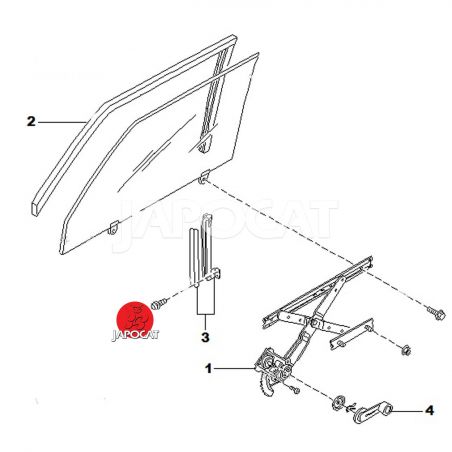 2

JAPOCAT

JAPOCAT

3

1

4