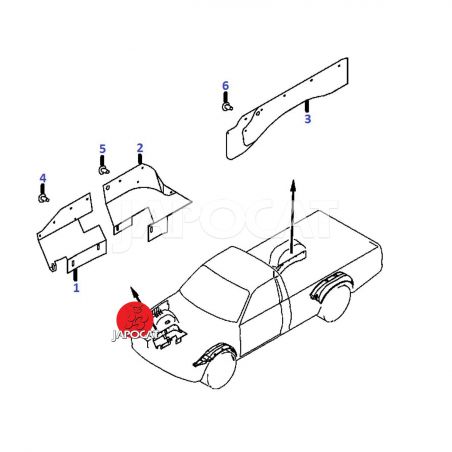 6
3
5
2
4
JAPOCAT
1
JAPOCAT