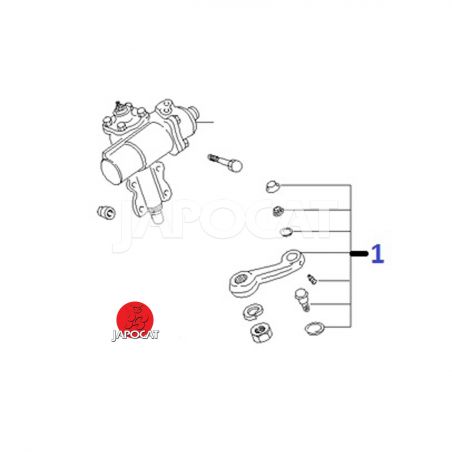 JAPOCAT

1

JAPOCAT