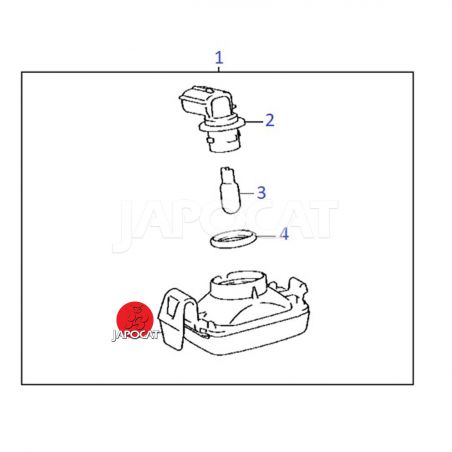 1
2
3
JAPOCAT
4
JAPOCAT