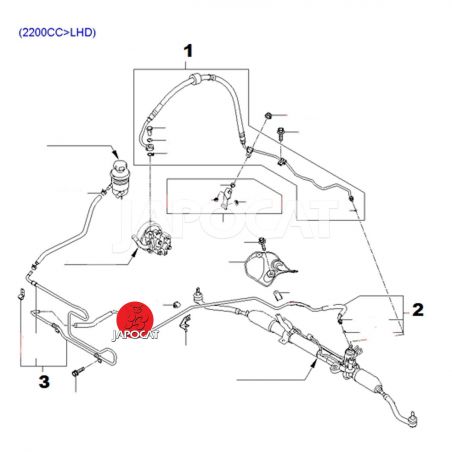 (2200CC>LHD)

1

JAPOCAT

2

JAPOCAT

3