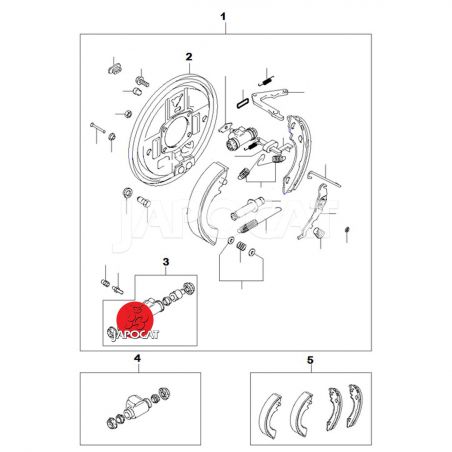 1

2

JAPOCAT

3

JAPOCAT

4

5